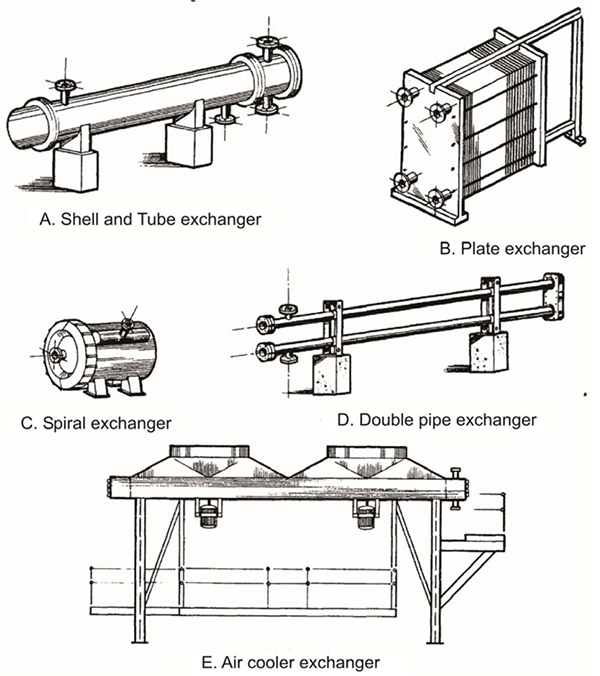 A. Shell and Tube exchanger

B. Plate exchanger

C. Spiral exchanger

D. Double pipe exchanger

E. Air cooler exchanger