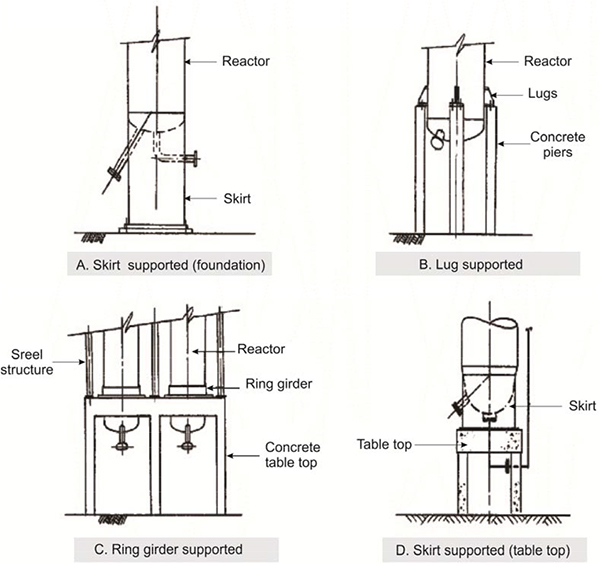 Reactor

Skirt

A. Skirt supported (foundation)

Reactor

Lugs

Concrete piers

B. Lug supported

Sreel structure

Reactor

Ring girder

Concrete table top

C. Ring girder supported

Skirt

Table top

D. Skirt supported (table top)