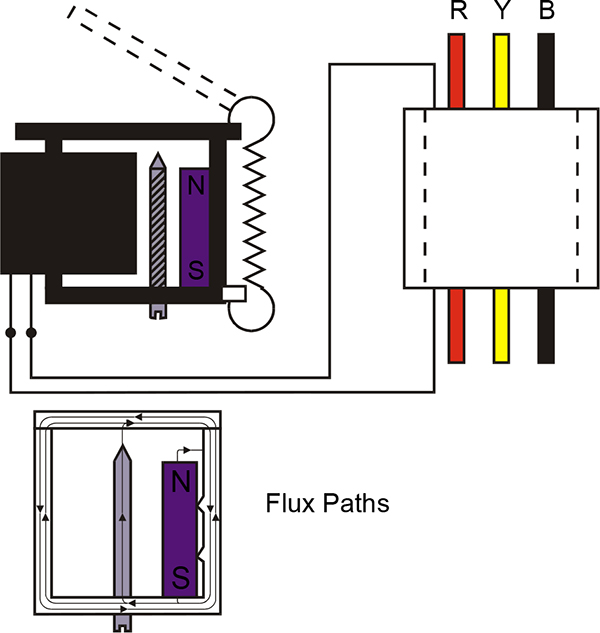 R Y B

N

S

N

S

Flux Paths