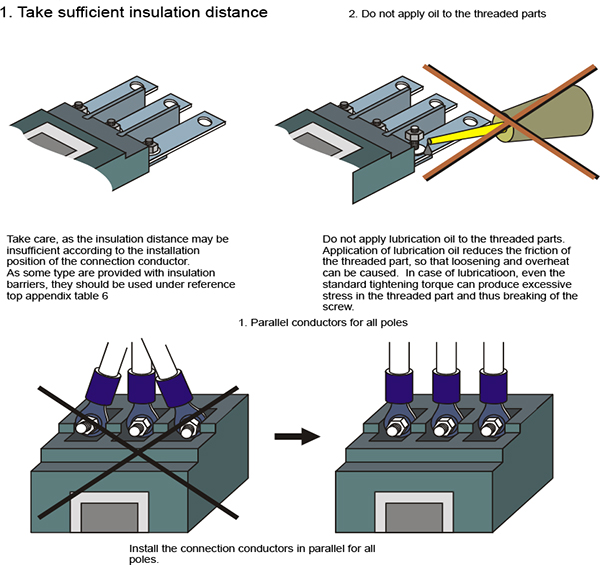 1. Take sufficient insulation distance

2. Do not apply oil to the threaded parts

Take care, as the insulation distance may be insufficient according to the installation position of the connection conductor.
As some type are provided with insulation barriers, they should be used under reference top appendix table 6

Do not apply lubrication oil to the threaded parts. Application of lubrication oil reduces the friction of the threaded part, so that loosening and overheat can be caused. In case of lubricatioon, even the standard tightening torque can produce excessive stress in the threaded part and thus breaking of the screw.

1. Parallel conductors for all poles

Install the connection conductors in parallel for all poles.