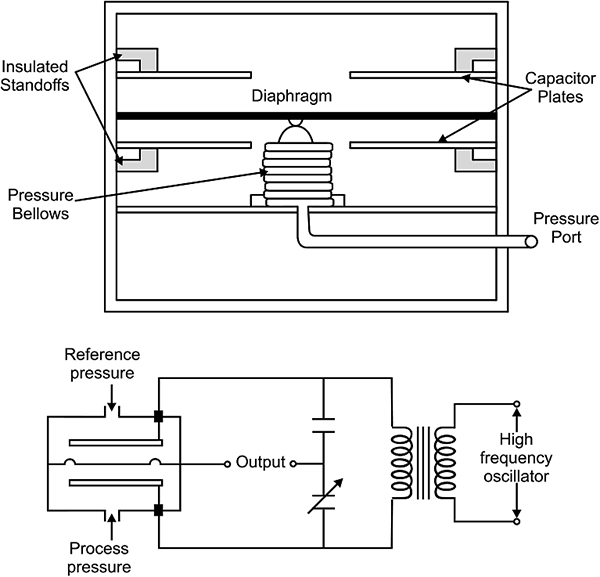 Insulated Standoffs

Diaphragm

Capacitor Plates

Pressure Bellows

Pressure Port

Reference pressure

Output

High frequency oscillator

Process pressure