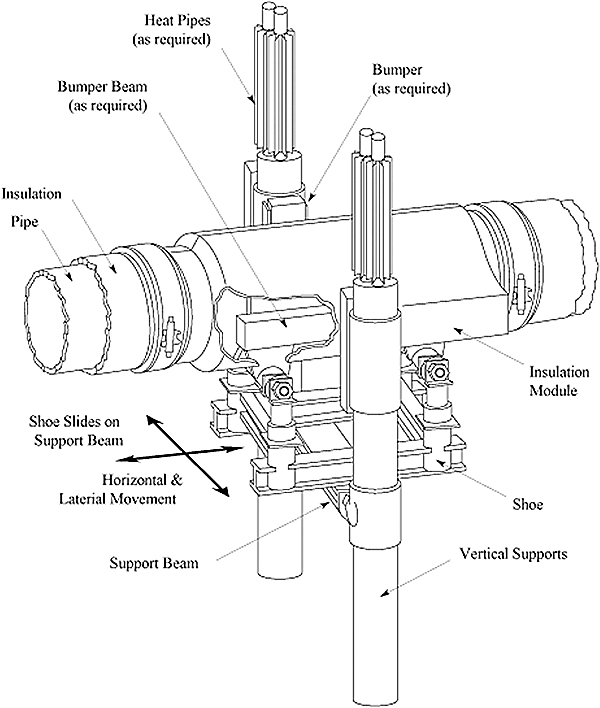 Heat Pipes
(as required)

Bumper Beam
(as required)

Bumper
(as required)

Insulation

Pipe

Insulation
Module

Shoe Slides on
Support Beam

Horizontal &
Lateral Movement

Shoe

Support Beam

Vertical Supports