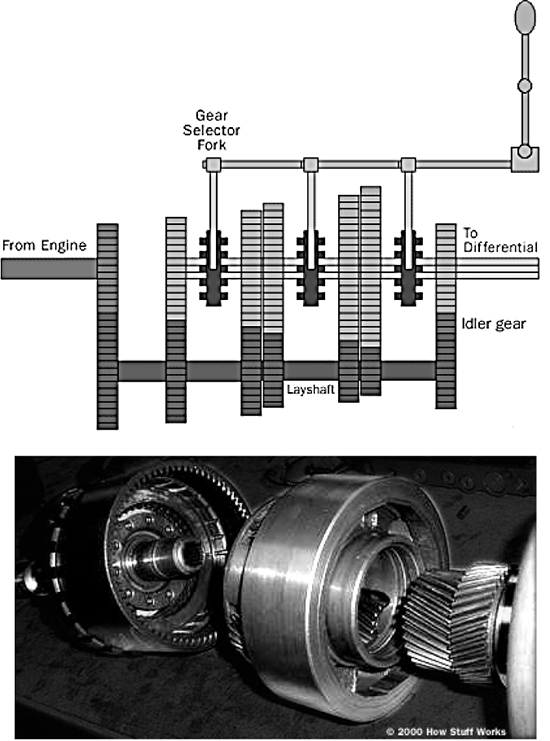 Gear Selector Fork

From Engine

To Differential

Idler gear

Layshaft

© 2000 How Stuff Works