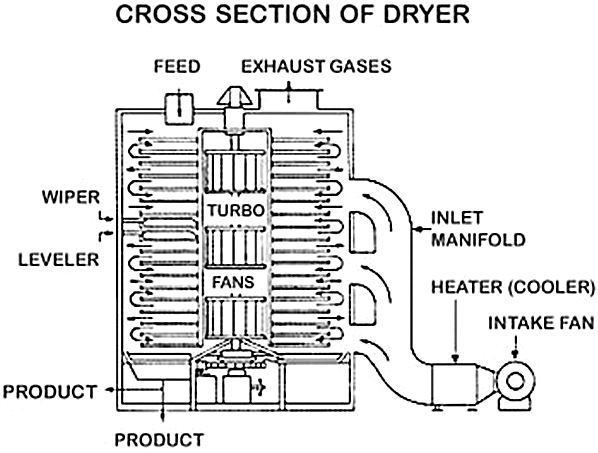 CROSS SECTION OF DRYER

FEED

EXHAUST GASES

WIPER

LEVELER

TURBO

FANS

INLET MANIFOLD

HEATER (COOLER)

INTAKE FAN

PRODUCT

PRODUCT