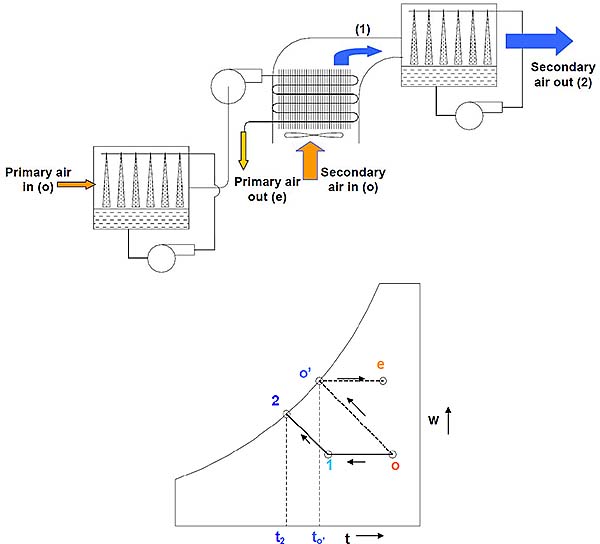 (1)

Secondary air out (2)

Primary air in (o)

Primary air out (e)

Secondary air in (o)

o'

e

2

w

1

o

$t_2$

$t_{o'}$

t